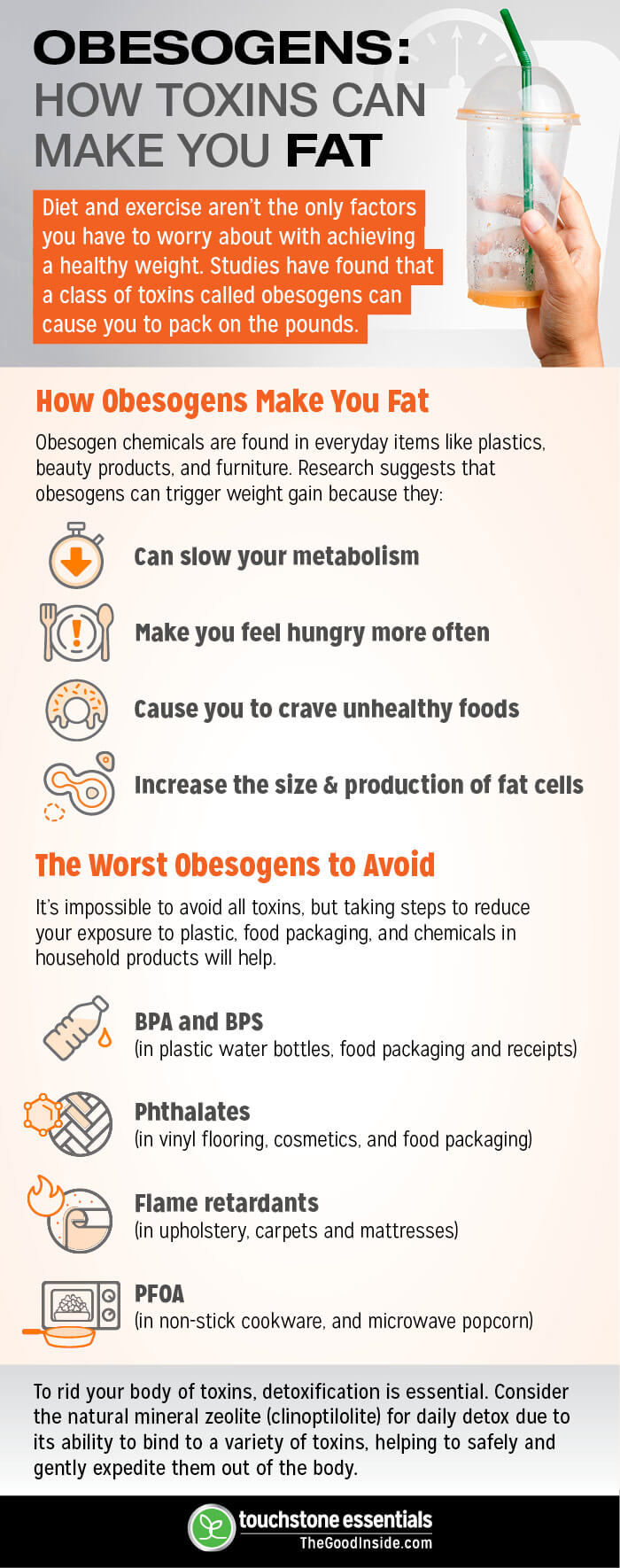 OBESOGENS:
HOW TOXINS CAN MAKE YOU FAT

Diet and exercise aren't the only factors you have to worry about with achieving a healthy weight. Studies have found that a class of toxins called obesogens can cause you to pack on the pounds.

How Obesogens Make You Fat

Obesogen chemicals are found in everyday items like plastics, beauty products, and furniture. Research suggests that obesogens can trigger weight gain because they:

Can slow your metabolism

Make you feel hungry more often

Cause you to crave unhealthy foods

Increase the size & production of fat cells

The Worst Obesogens to Avoid

It's impossible to avoid all toxins, but taking steps to reduce your exposure to plastic, food packaging, and chemicals in household products will help.

BPA and BPS
(in plastic water bottles, food packaging and receipts)

Phthalates
(in vinyl flooring, cosmetics, and food packaging)

Flame retardants
(in upholstery, carpets and mattresses)

PFOA
(in non-stick cookware, and microwave popcorn)

To rid your body of toxins, detoxification is essential. Consider the natural mineral zeolite (clinoptilolite) for daily detox due to its ability to bind to a variety of toxins, helping to safely and gently expedite them out of the body.

touchstone essentials
TheGoodInside.com